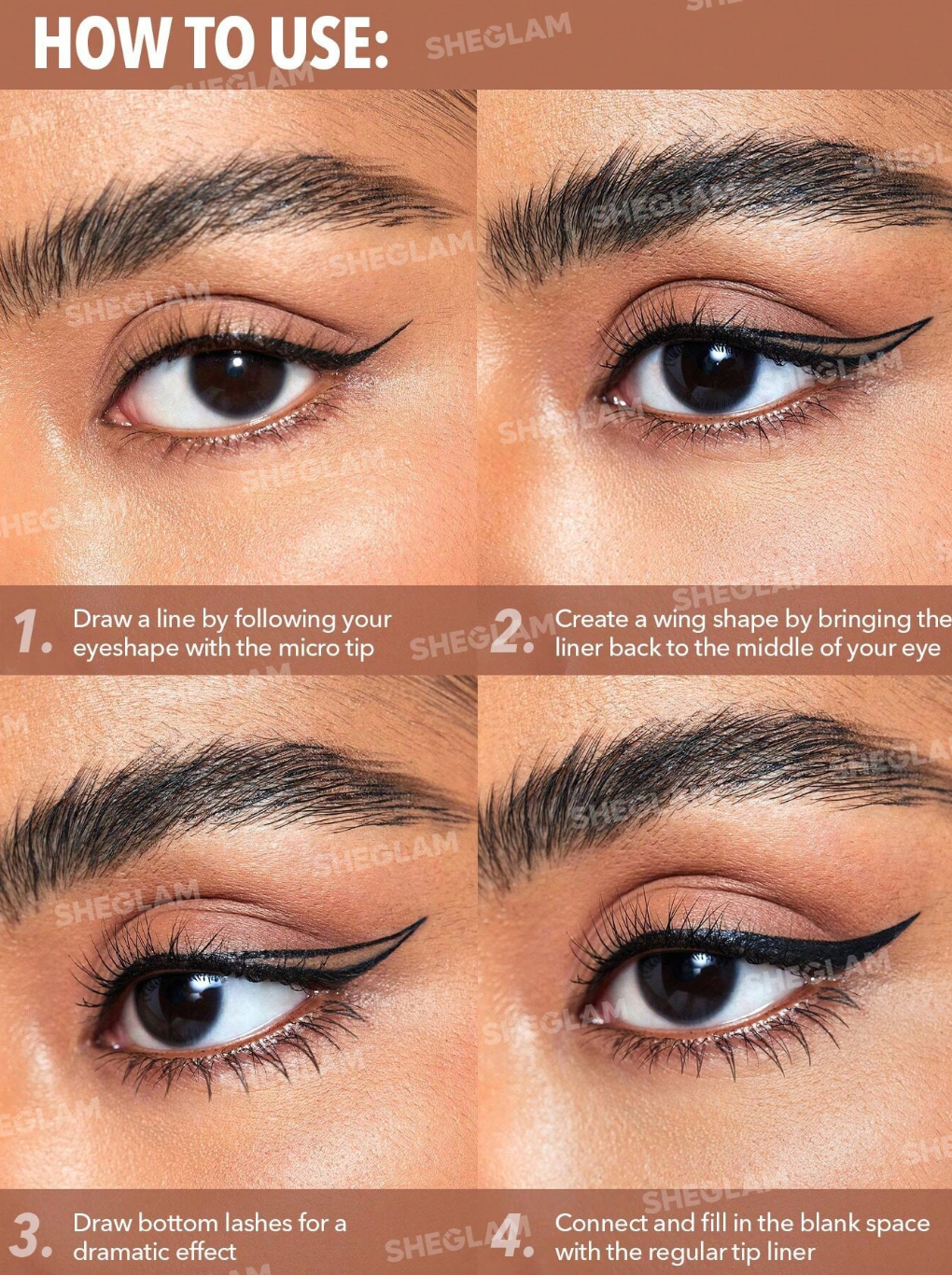 HOW TO USE:

SHEGLAM

1. Draw a line by following your eyeshape with the micro tip

2. Create a wing shape by bringing the liner back to the middle of your eye

3. Draw bottom lashes for a dramatic effect

4. Connect and fill in the blank space with the regular tip liner